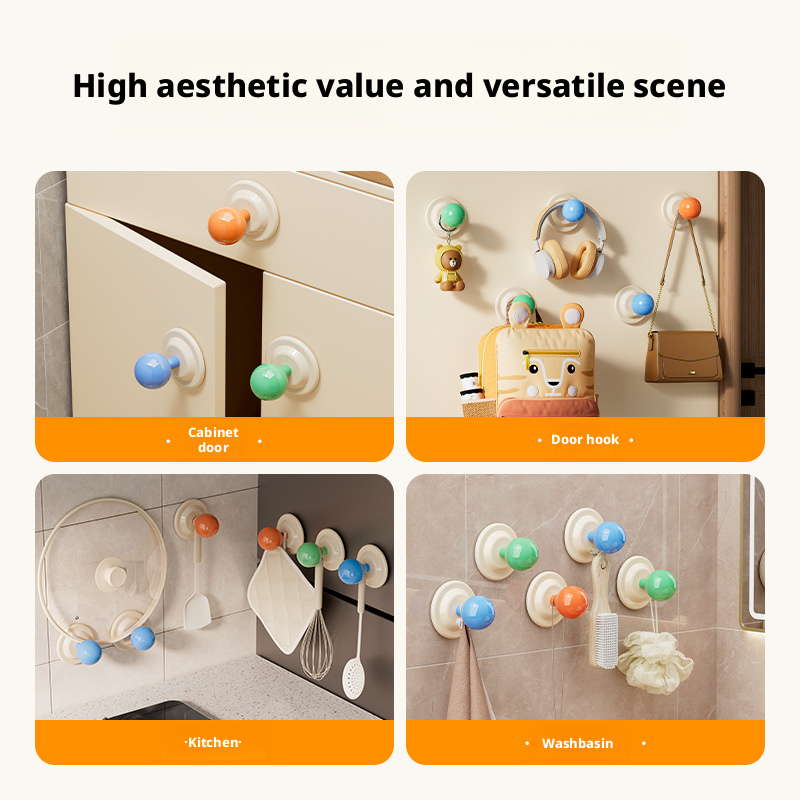 High aesthetic value and versatile scene

• Cabinet door •

• Door hook •

·Kitchen·

• Washbasin •