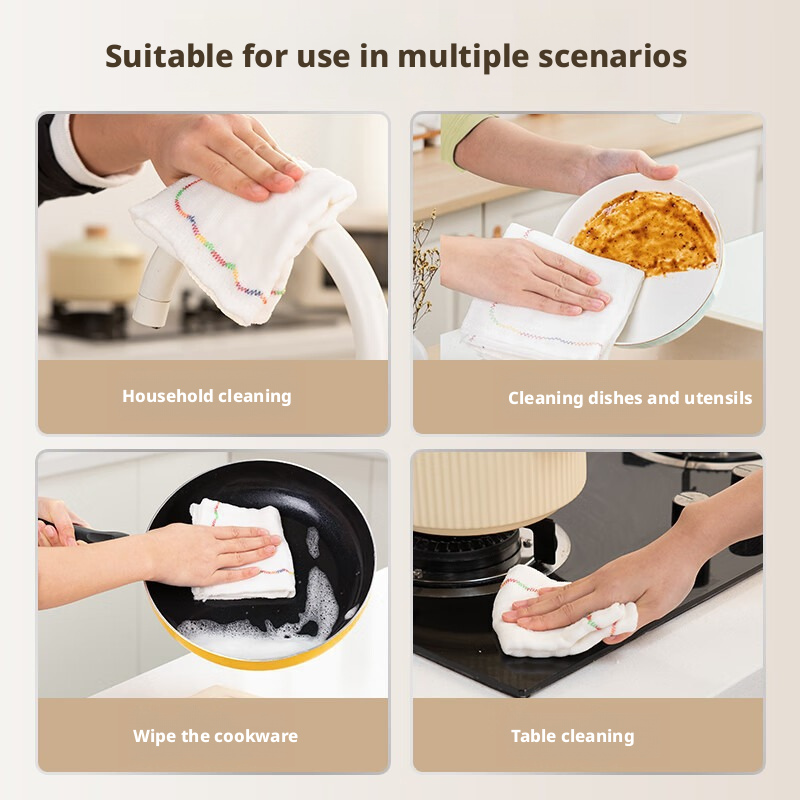 Suitable for use in multiple scenarios

Household cleaning

Cleaning dishes and utensils

Wipe the cookware

Table cleaning